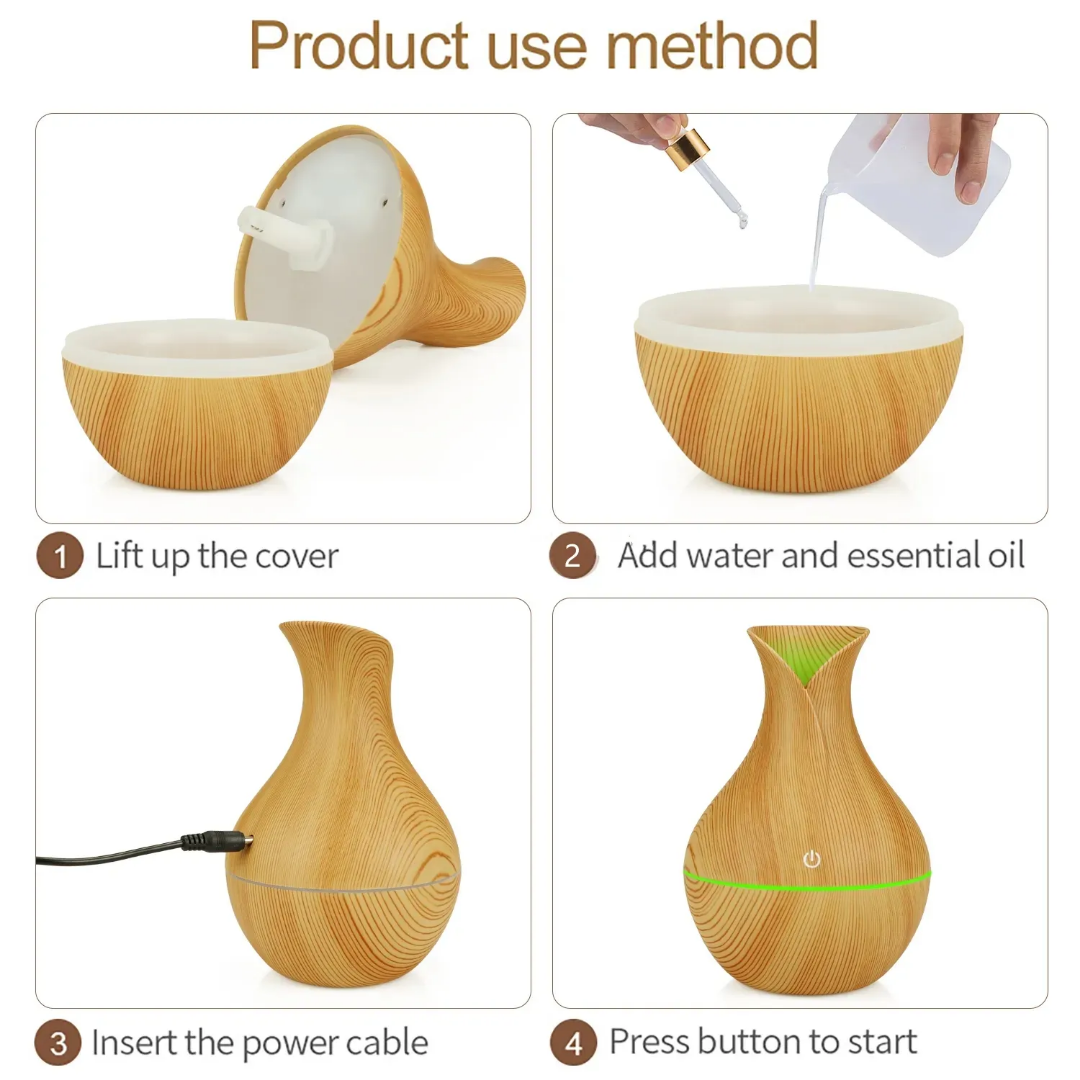 Product use method

1 Lift up the cover

2 Add water and essential oil

3 Insert the power cable

4 Press button to start